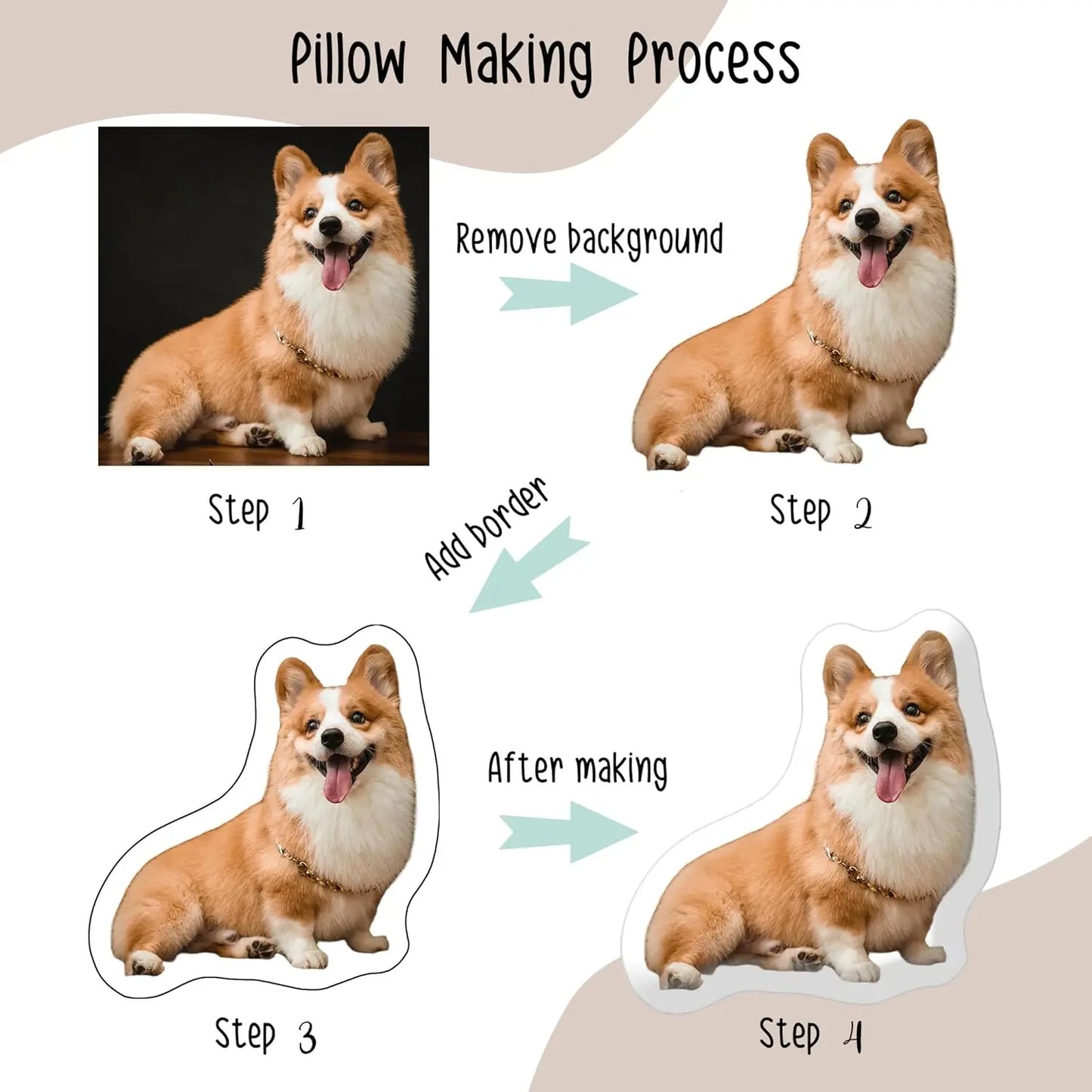 Pillow Making Process

Remove background

Step 1

Step 2

Add border

After making

Step 3

Step 4